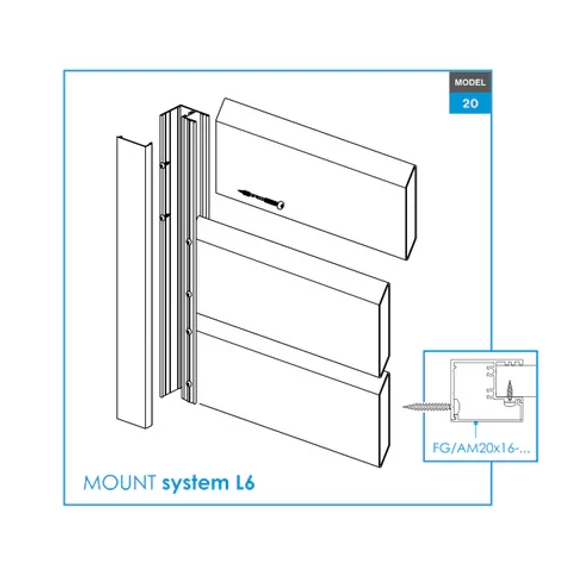 MODEL
20

FG/AM20x16-...

MOUNT system L6