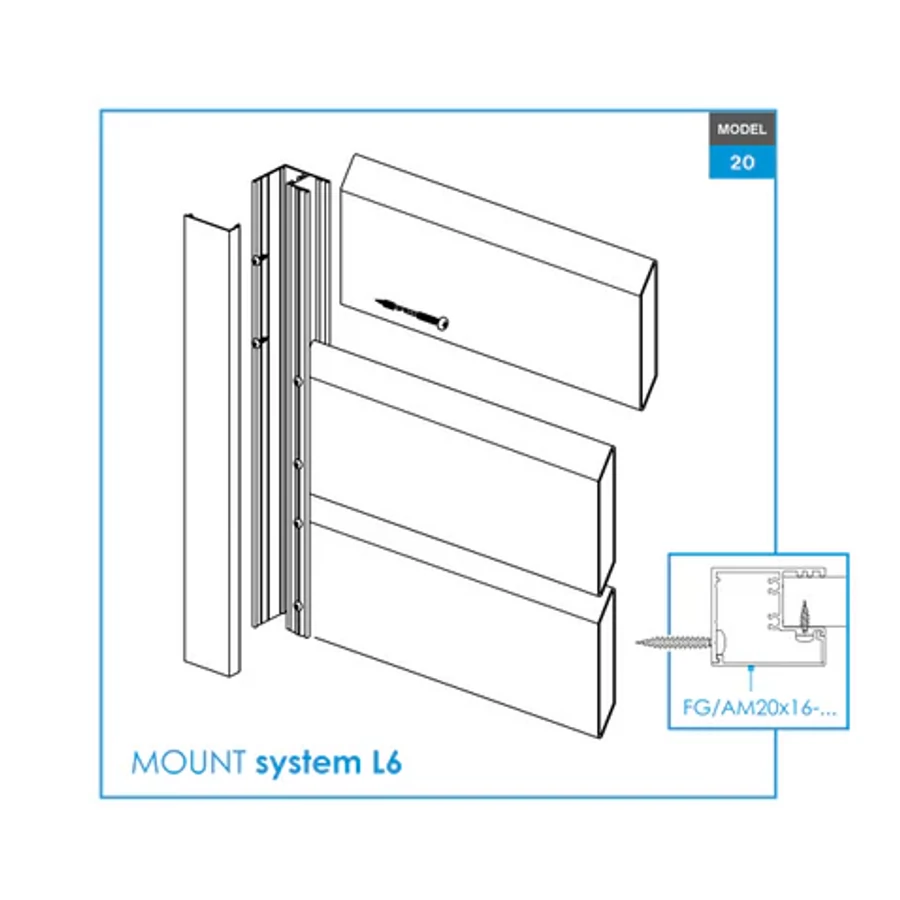 MODEL
20

FG/AM20x16-...

MOUNT system L6